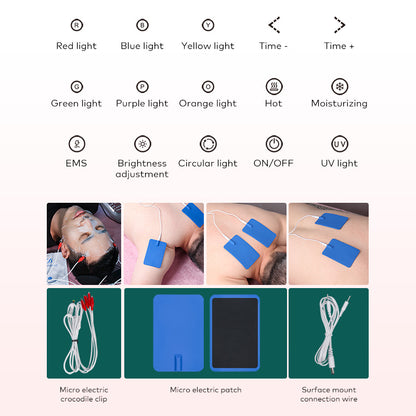 R
Red light

B
Blue light

Y
Yellow light

Time -

Time +

G
Green light

P
Purple light

O
Orange light

Hot

Moisturizing

EMS

Brightness adjustment

Circular light

ON/OFF

UV
UV light

Micro electric crocodile clip

Micro electric patch

Surface mount connection wire