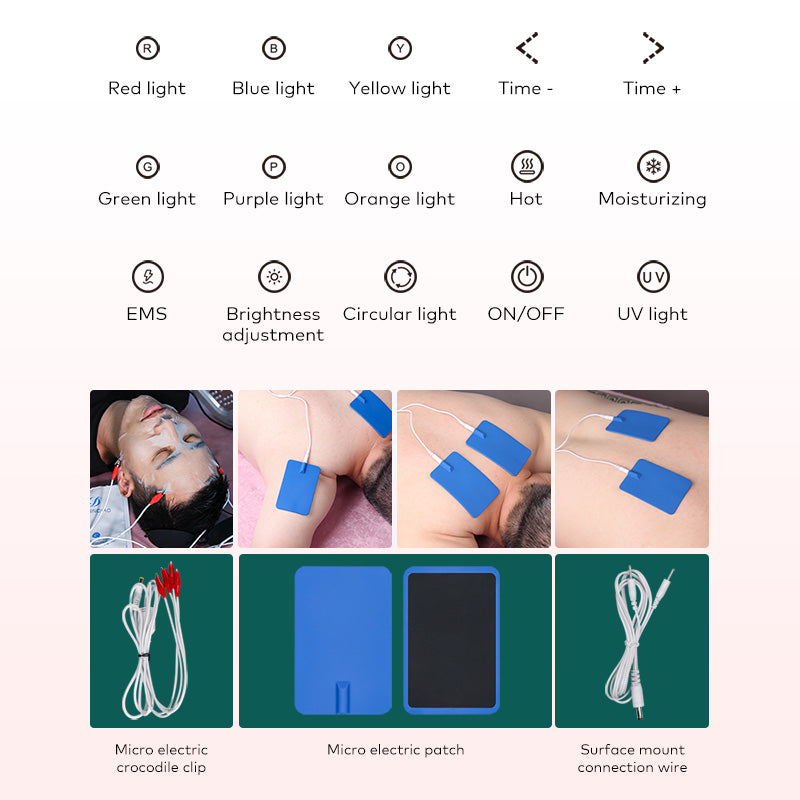 R
Red light

B
Blue light

Y
Yellow light

Time -

Time +

G
Green light

P
Purple light

O
Orange light

Hot

Moisturizing

EMS

Brightness adjustment

Circular light

ON/OFF

UV
UV light

Micro electric crocodile clip

Micro electric patch

Surface mount connection wire